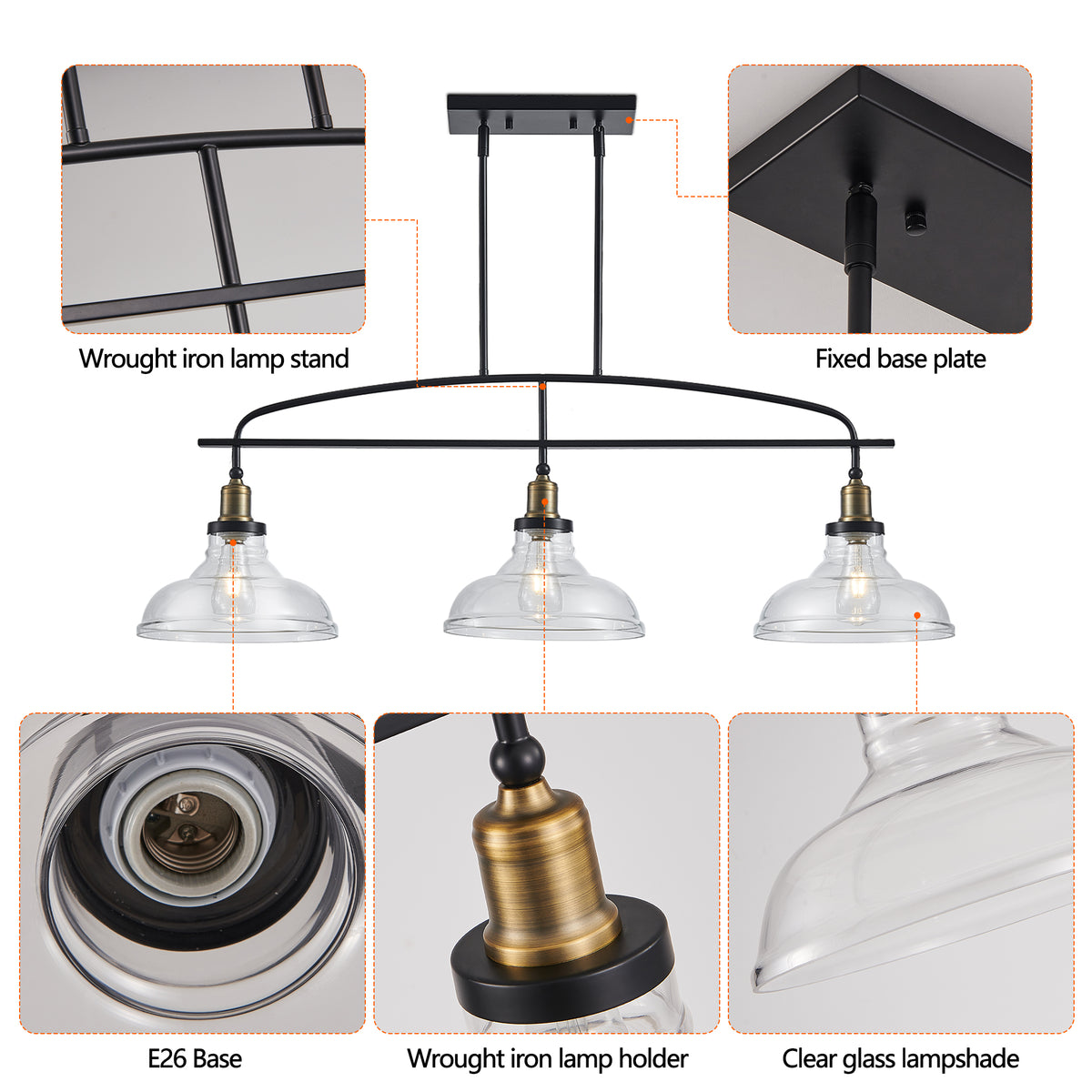 Wrought iron lamp stand

Fixed base plate

E26 Base

Wrought iron lamp holder

Clear glass lampshade