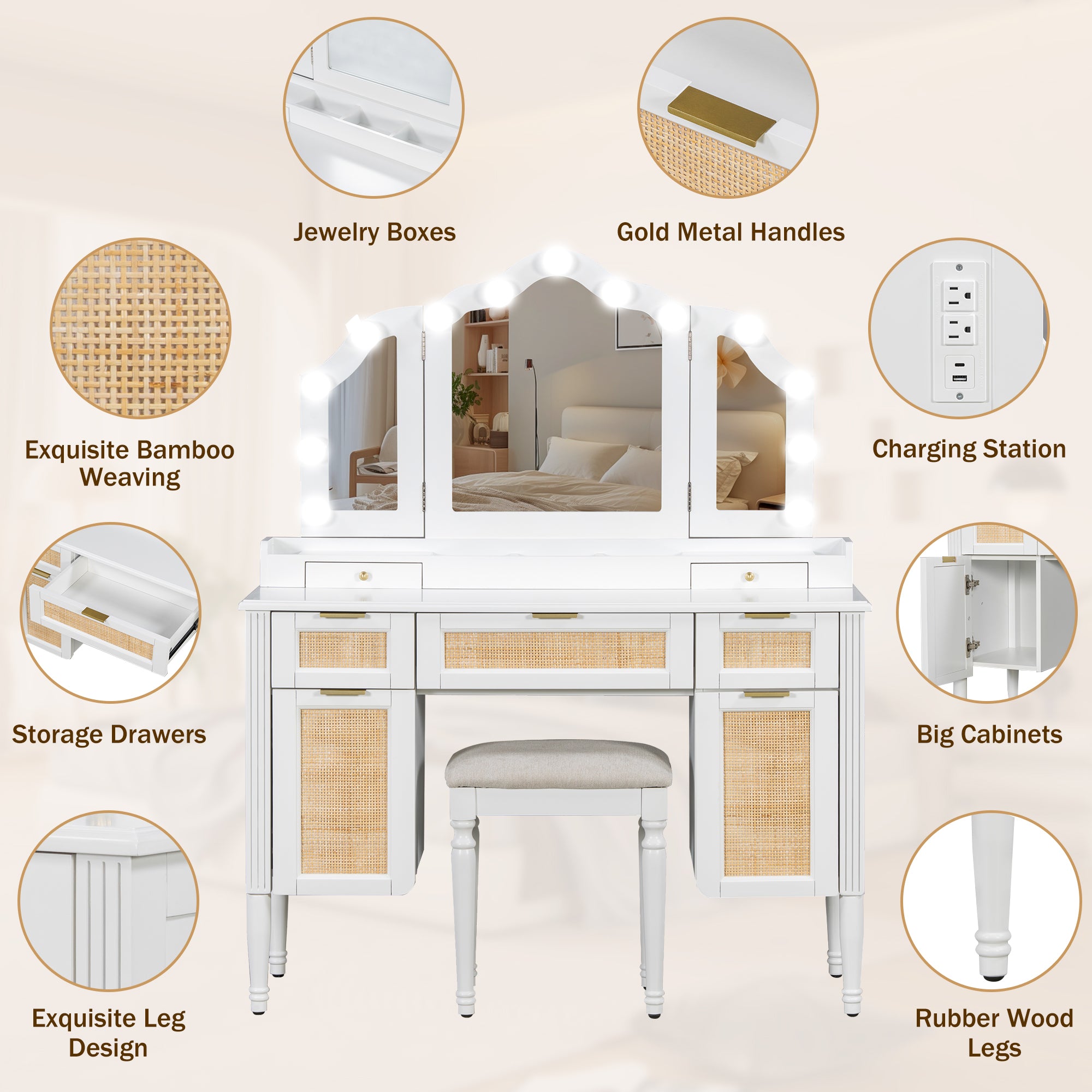 Jewelry Boxes

Gold Metal Handles

Exquisite Bamboo Weaving

Charging Station

Storage Drawers

Big Cabinets

Exquisite Leg Design

Rubber Wood Legs