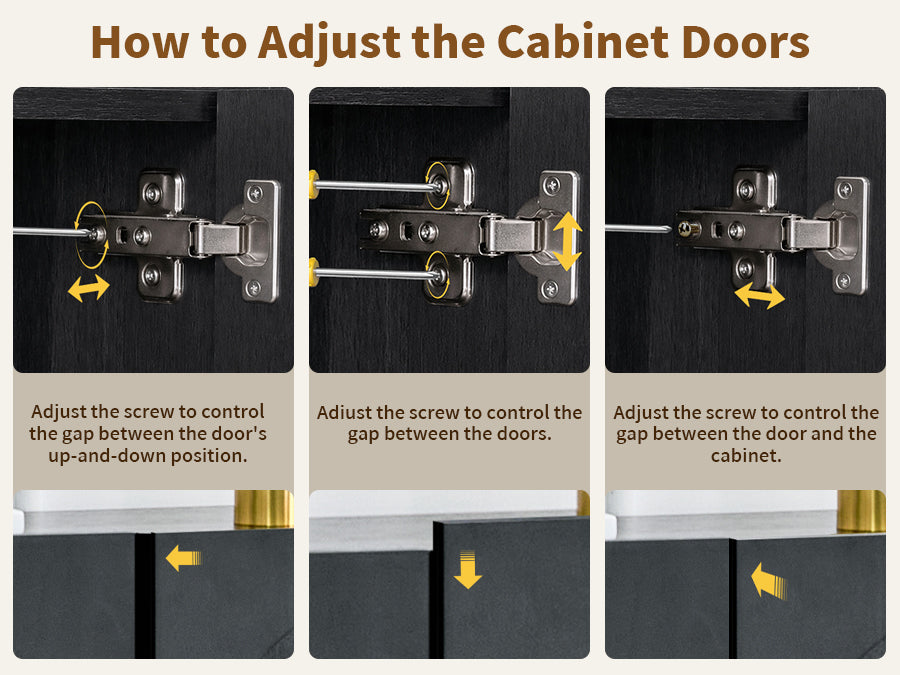 How to Adjust the Cabinet Doors

Adjust the screw to control the gap between the door's up-and-down position.

Adiust the screw to control the gap between the doors.

Adjust the screw to control the gap between the door and the cabinet.